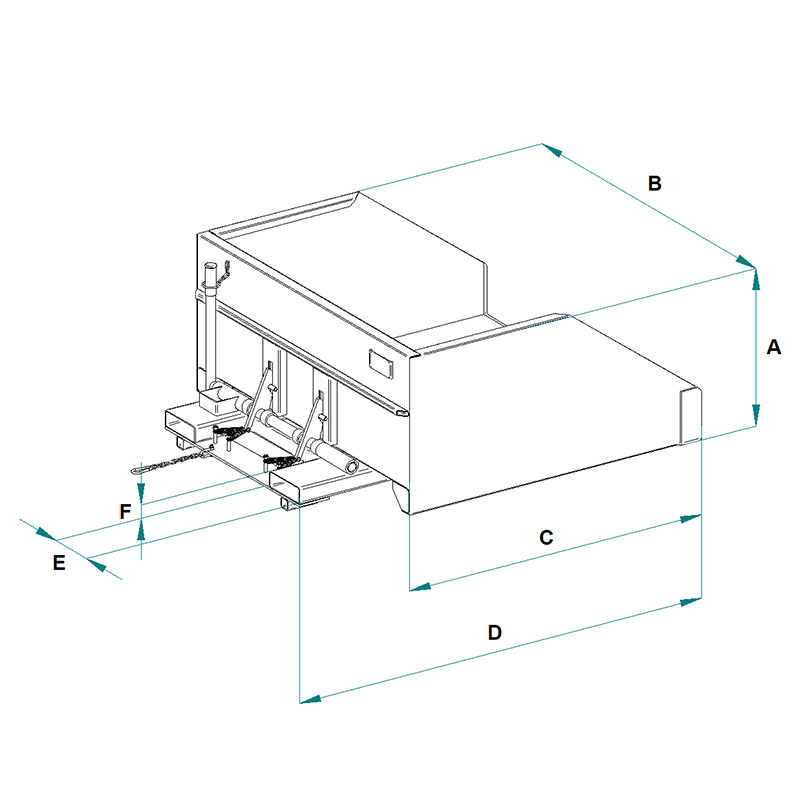 B
A
F
E
C
D