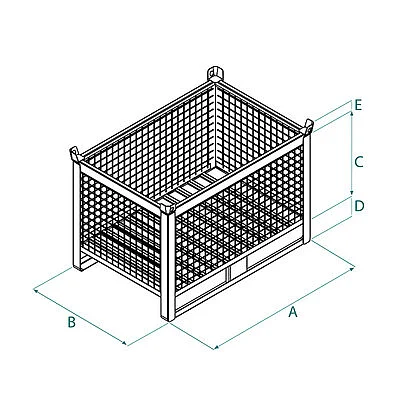 E
C
D
A
B