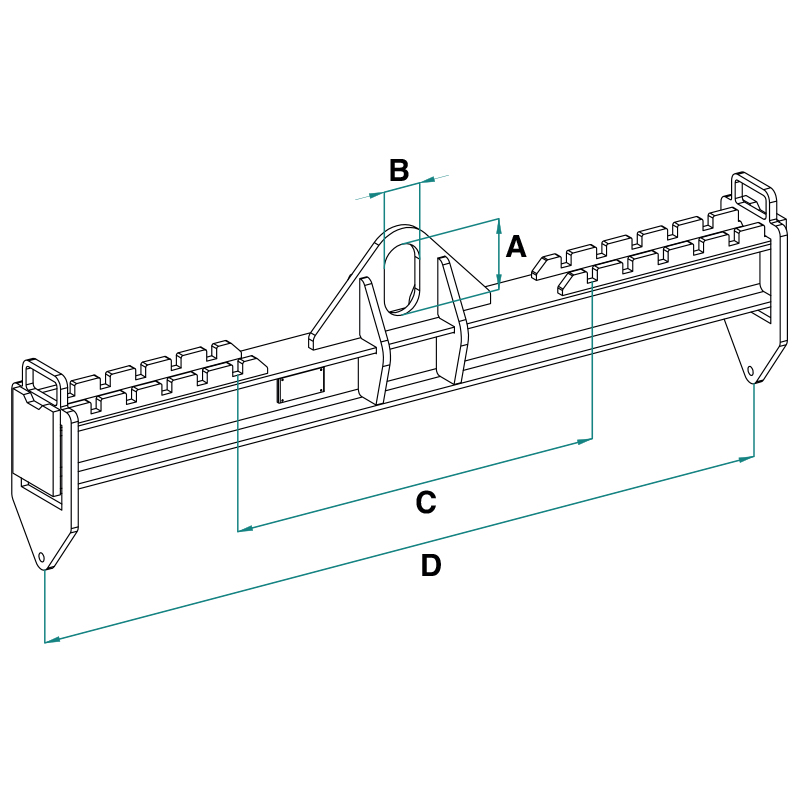 B
A
C
D