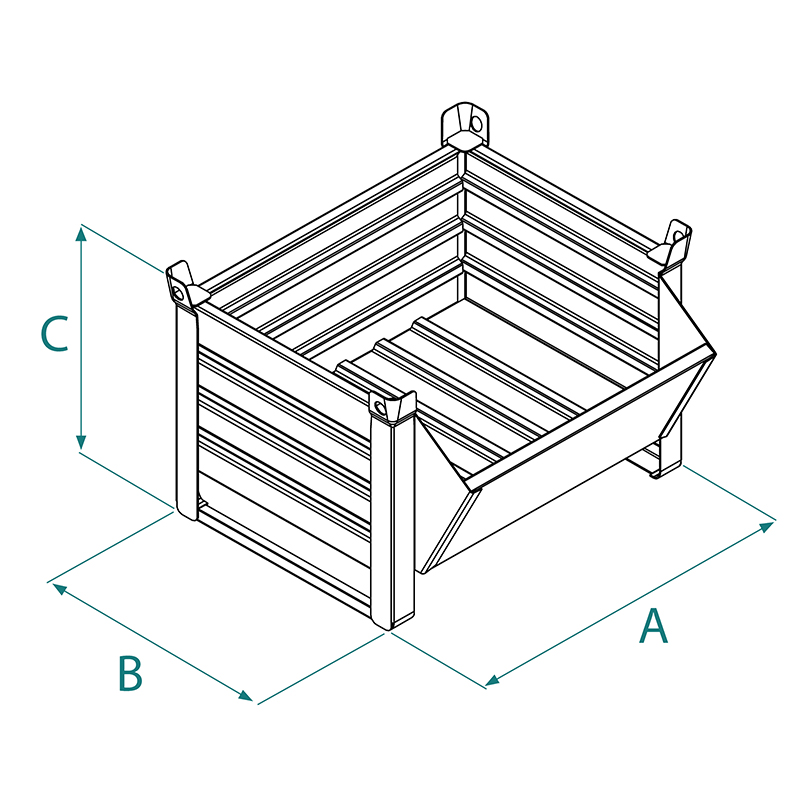 C
B
A